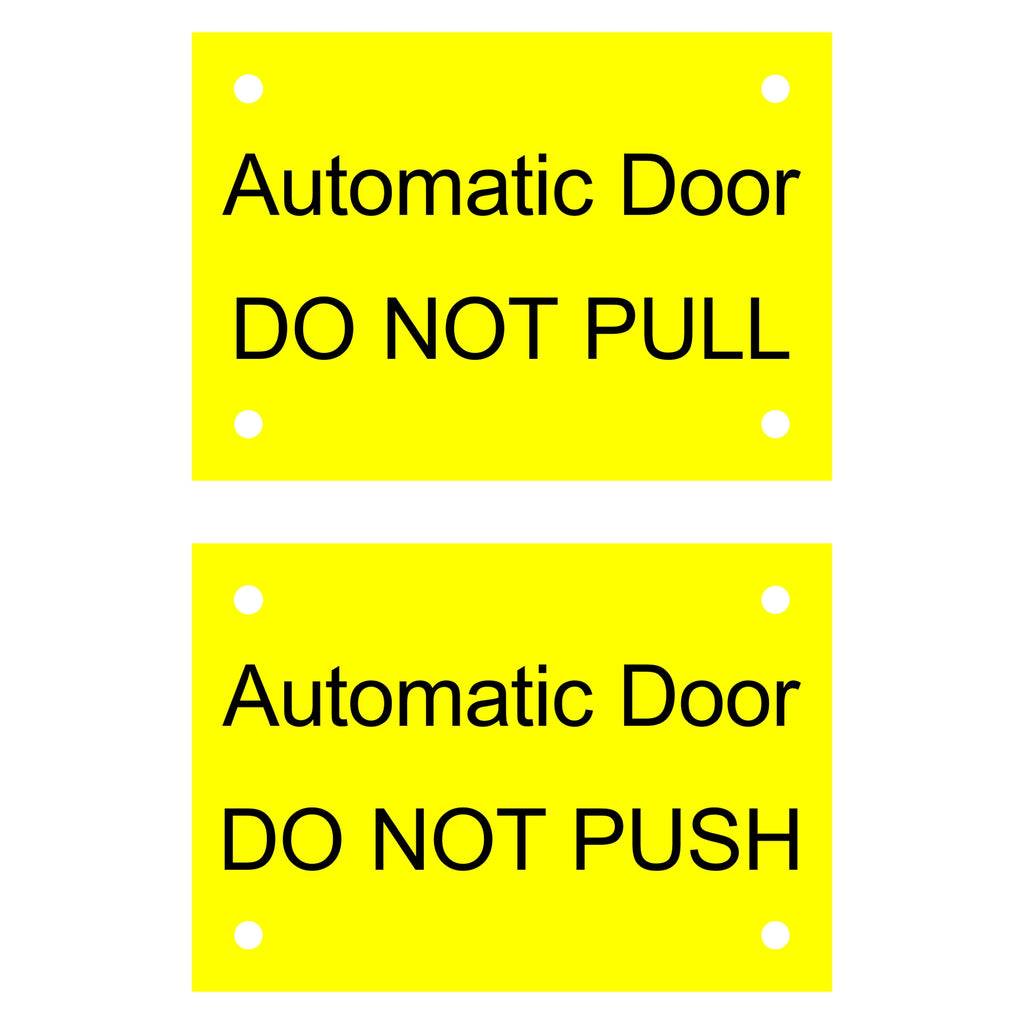 Automatic Door
DO NOT PULL

Automatic Door
DO NOT PUSH